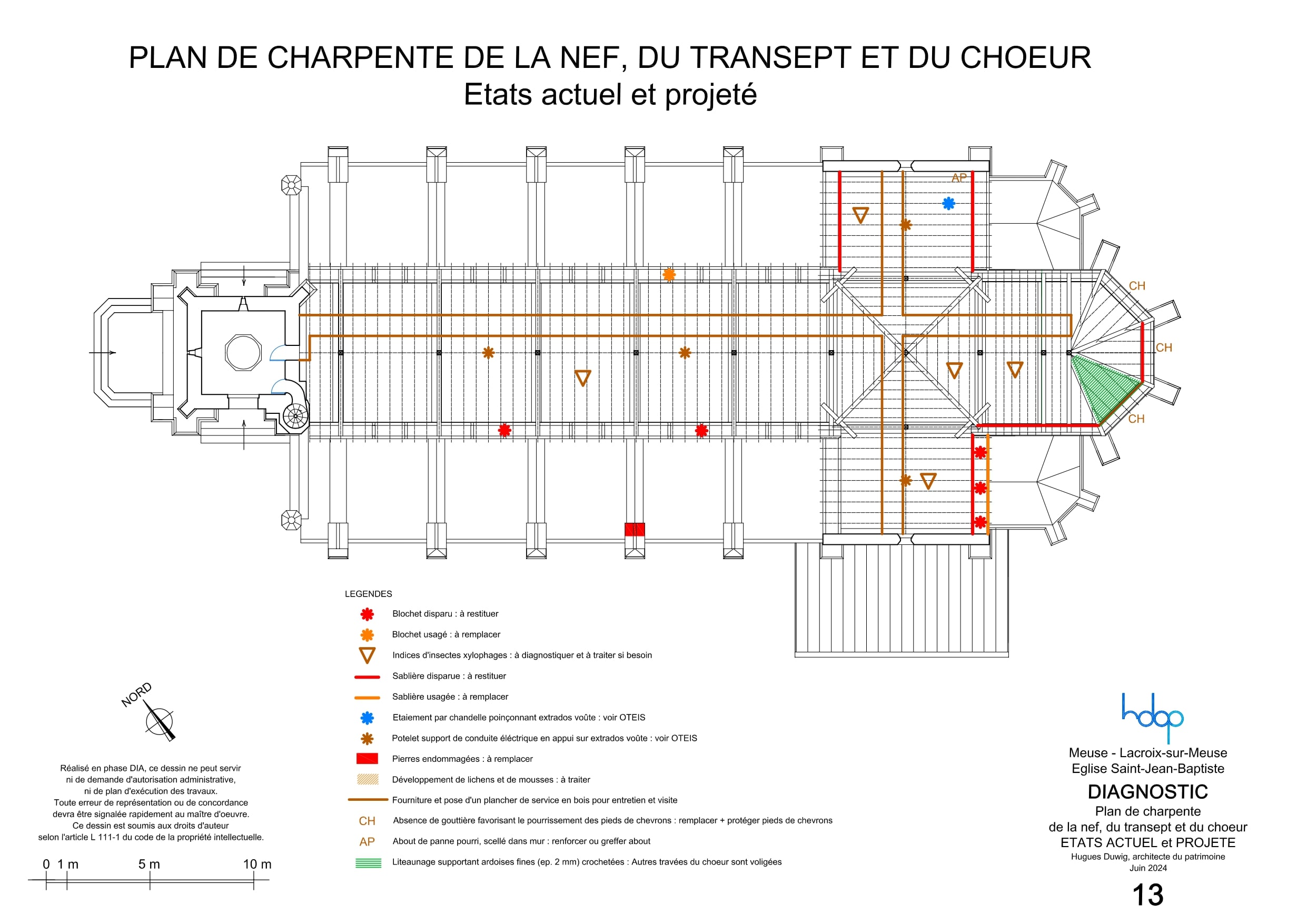 PLAN DE CHARPENTE DE LA NEF, DU TRANSEPT ET DU CHOEUR
Etats actuel et projeté

AP

CH

CH

CH

LEGENDES

Blochet disparu : à restituer

Blochet usagé : à remplacer

Indices d'insectes xylophages : à diagnostiquer et à traiter si besoin

Sablière disparue : à restituer

Sablière usagée : à remplacer

Etaiement par chandelle poinçonnant extrados voûte : voir OTEIS

Potelet support de conduite éléctrique en appui sur extrados voûte : voir OTEIS

Pierres endommagées : à remplacer

Développement de lichens et de mousses : à traiter

Fourniture et pose d'un plancher de service en bois pour entretien et visite

CH Absence de gouttière favorisant le pourrissement des pieds de chevrons : remplacer + protéger pieds de chevrons

AP About de panne pourri, scellé dans mur : renforcer ou greffer about

Liteaunage supportant ardoises fines (ep. 2 mm) crochetées : Autres travées du choeur sont voligées

NORD

Réalisé en phase DIA, ce dessin ne peut servir ni de demande d'autorisation administrative, ni de plan d'exécution des travaux. Toute erreur de représentation ou de concordance devra être signalée rapidement au maître d'oeuvre. Ce dessin est soumis aux droits d'auteur selon l'article L 111-1 du code de la propriété intellectuelle.

0 1 m 5 m 10 m

hdap

Meuse - Lacroix-sur-Meuse
Eglise Saint-Jean-Baptiste
DIAGNOSTIC
Plan de charpente
de la nef, du transept et du choeur
ETATS ACTUEL et PROJETE
Hugues Duwig, architecte du patrimoine
Juin 2024
13